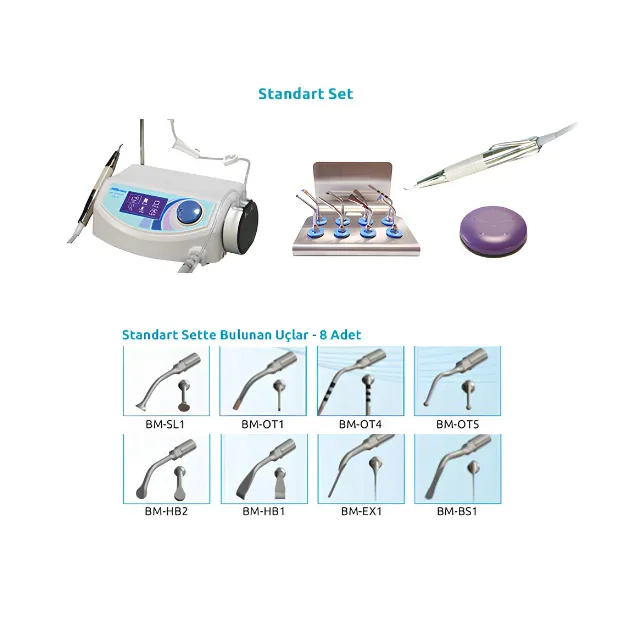 Standart Set

Standart Sette Bulunan Uçlar - 8 Adet

BM-SL1
BM-OT1
BM-OT4
BM-OT5
BM-HB2
BM-HB1
BM-EX1
BM-BS1