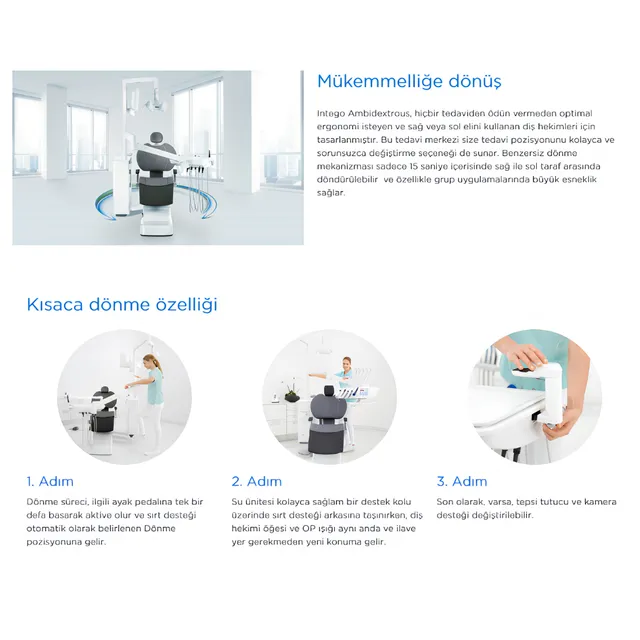 Mükemmelliğe dönüş

Intego Ambidextrous, hiçbir tedaviden ödün vermeden optimal ergonomi isteyen ve sağ veya sol elini kullanan diş hekimleri için tasarlanmıştır. Bu tedavi merkezi size tedavi pozisyonunu kolayca ve sorunsuzca değiştirme seçeneği de sunar. Benzersiz dönme mekanizması sadece 15 saniye içerisinde sağ ile sol taraf arasında döndürülebilir ve özellikle grup uygulamalarında büyük esneklik sağlar.

Kısaca dönme özelliği

1. Adım

Dönme süreci, ilgili ayak pedalına tek bir defa basarak aktive olur ve sırt desteği otomatik olarak belirlenen Dönme pozisyonuna gelir.

2. Adım

Su ünitesi kolayca sağlam bir destek kolu üzerinde sırt desteği arkasına taşınırken, diş hekimi öğesi ve OP ışığı aynı anda ve ilave yer gerekmeden yeni konuma gelir.

3. Adım

Son olarak, varsa, tepsi tutucu ve kamera desteği değiştirilebilir.